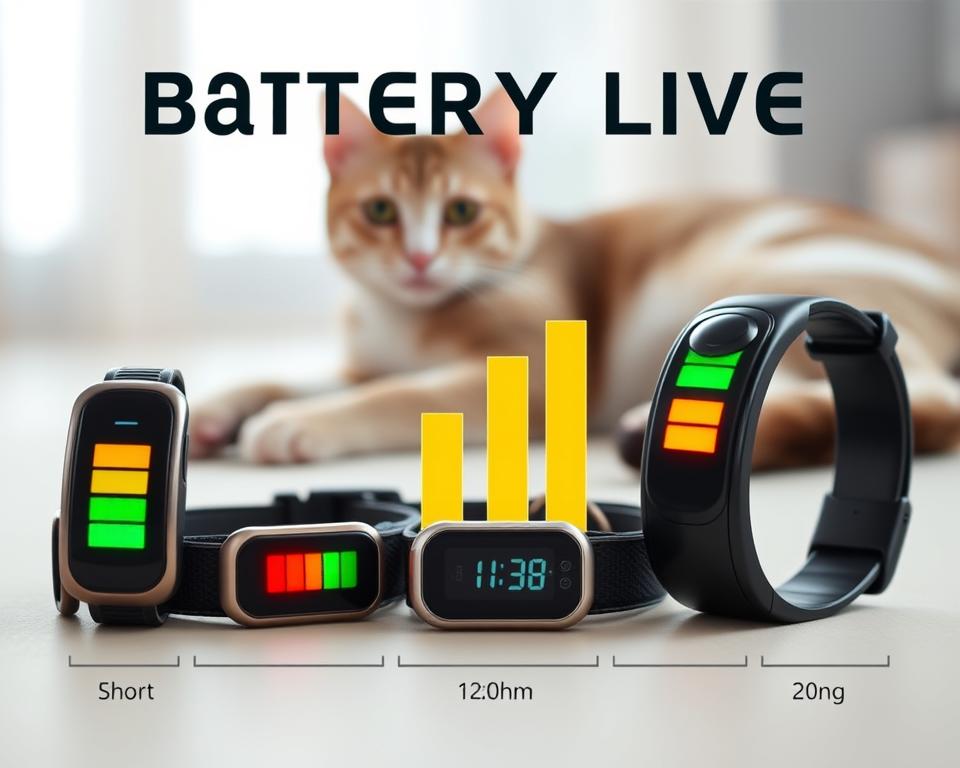 BaTTERY LIVE

11:38

Short

12:0hm

20ng