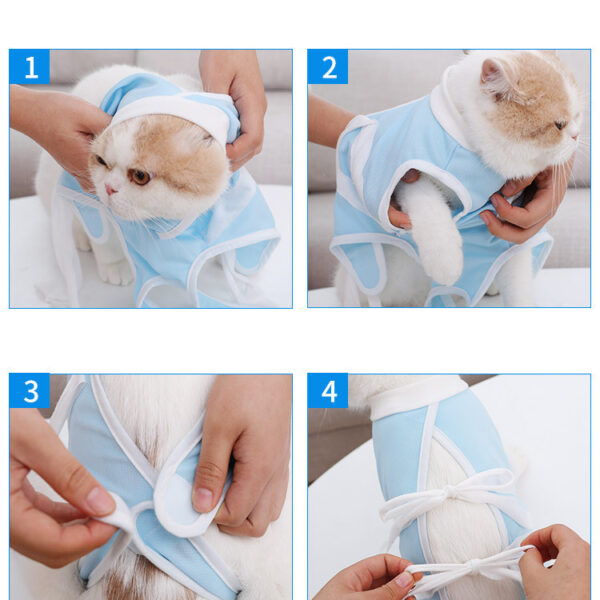 1

2

3

4